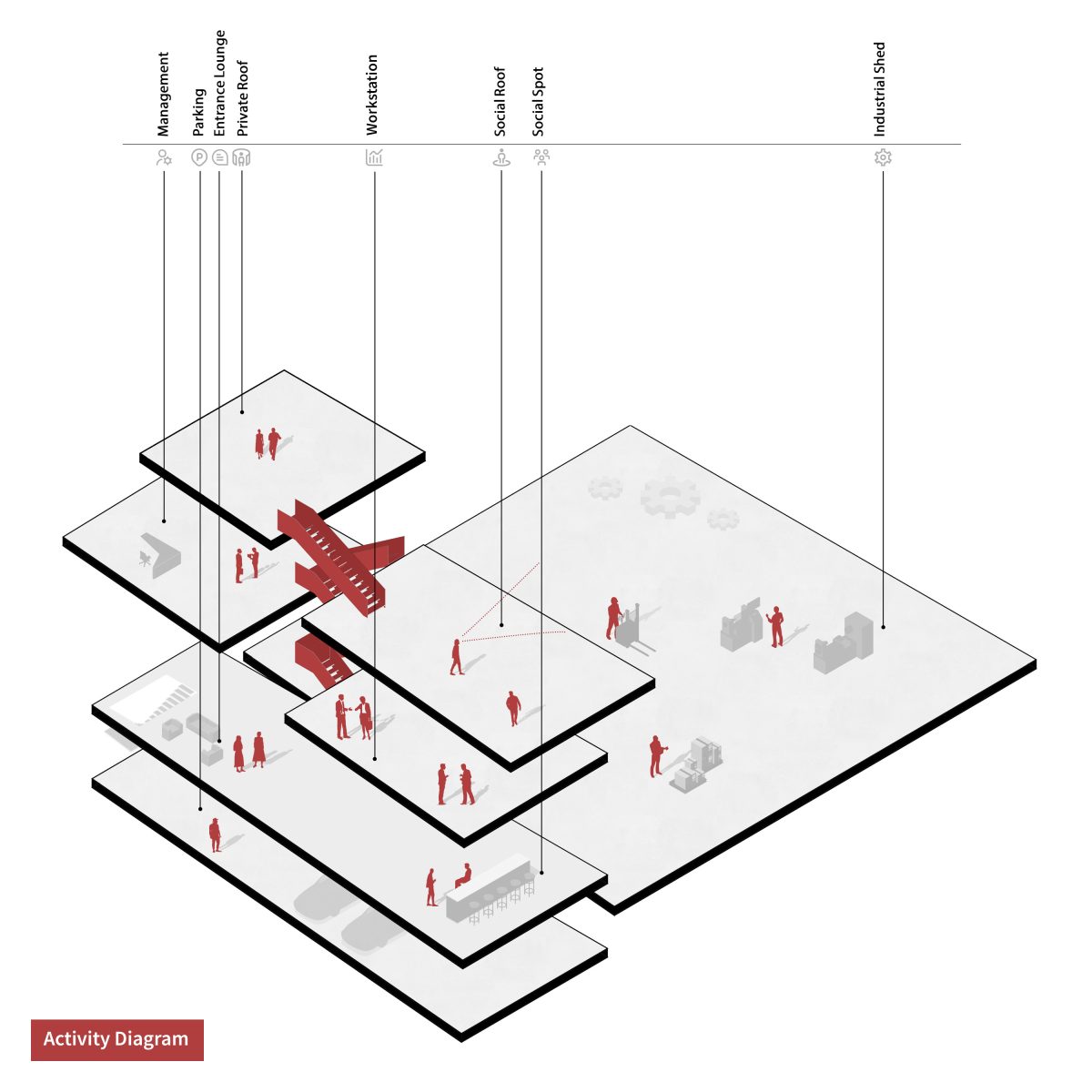 Management
Parking
Entrance Lounge
Private Roof
Workstation
Social Roof
Social Spot
Industrial Shed
Activity Diagram