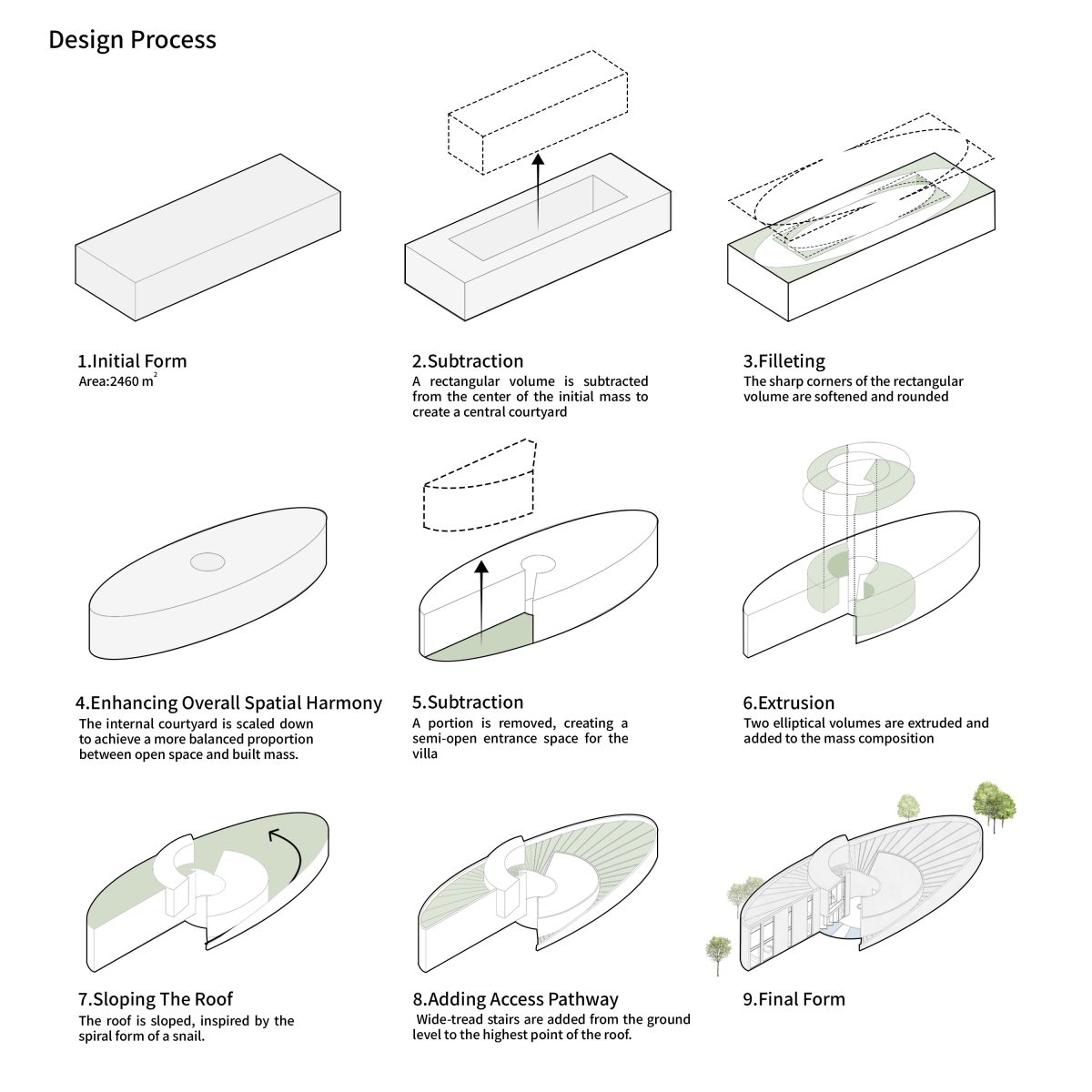 Design Process

1.Initial Form
Area:2460 m$^2$

2.Subtraction
A rectangular volume is subtracted from the center of the initial mass to create a central courtyard

3.Filleting
The sharp corners of the rectangular volume are softened and rounded

4.Enhancing Overall Spatial Harmony
The internal courtyard is scaled down to achieve a more balanced proportion between open space and built mass.

5.Subtraction
A portion is removed, creating a semi-open entrance space for the villa

6.Extrusion
Two elliptical volumes are extruded and added to the mass composition

7.Sloping The Roof
The roof is sloped, inspired by the spiral form of a snail.

8.Adding Access Pathway
Wide-tread stairs are added from the ground level to the highest point of the roof.

9.Final Form